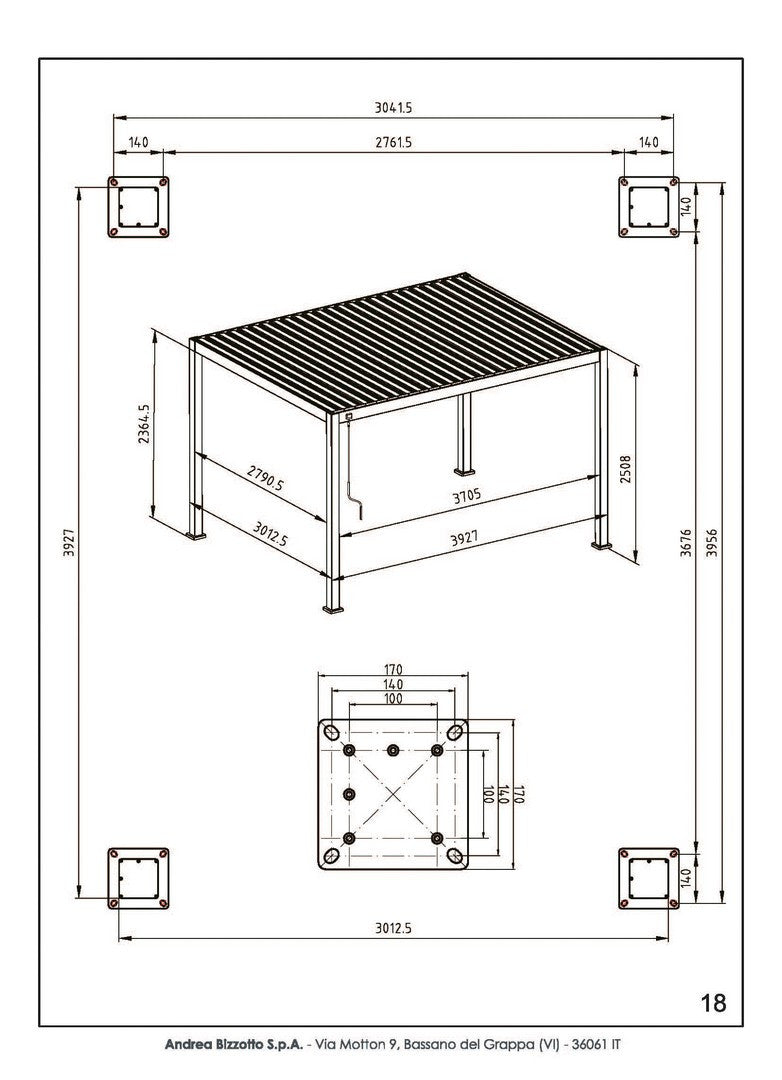 3041.5
140
2761.5
140
140
3927
2364.5
2790.5
3012.5
3705
3927
2508
3676
3956
170
140
100
100
140
170
140
3012.5
18
Andrea Bizzotto S.p.A. - Via Motton 9, Bassano del Grappa (VI) - 36061 IT